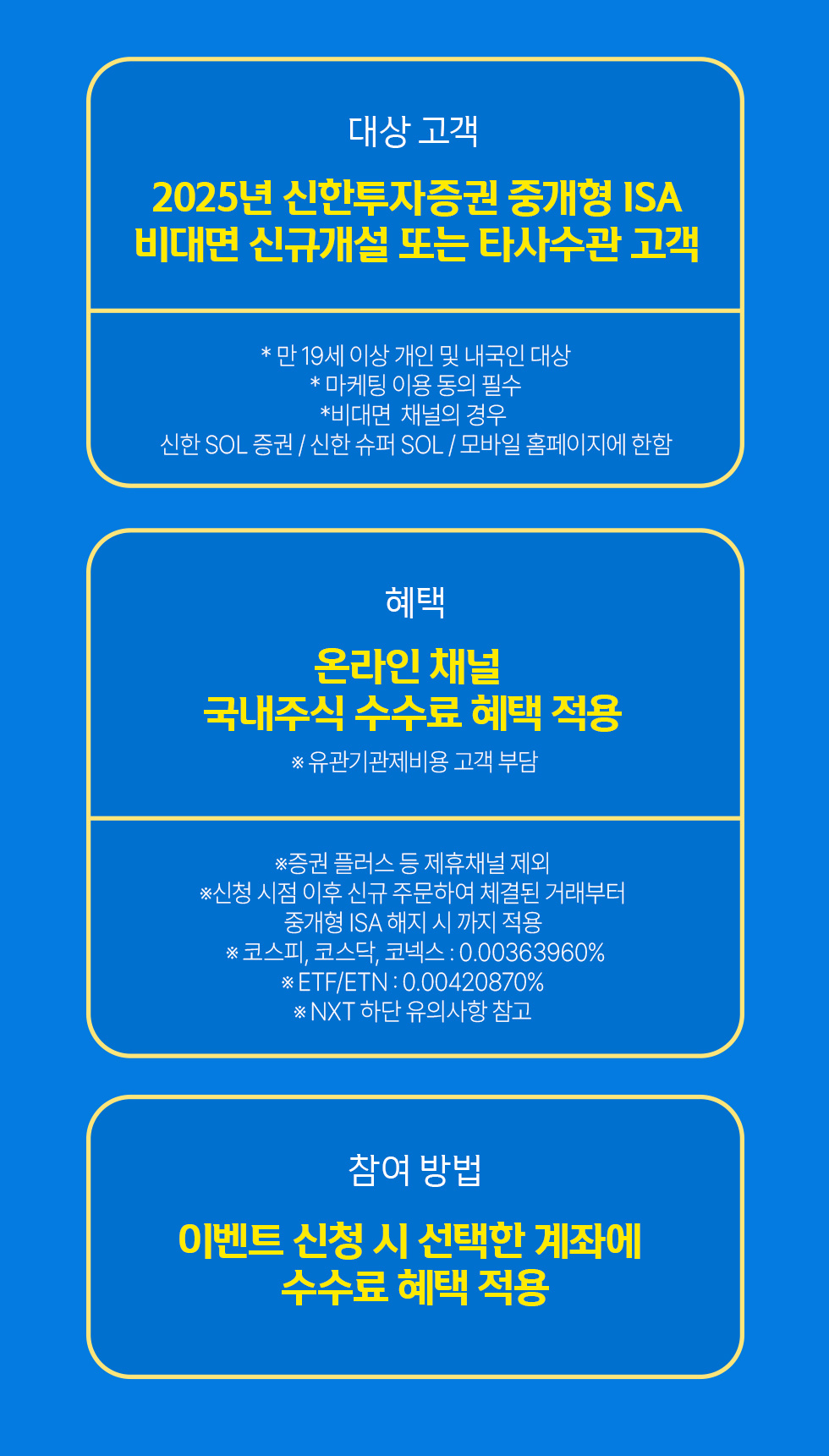 대상 고객

2025년 신한투자증권 중개형 ISA
비대면 신규개설 또는 타사수관 고객

* 만 19세 이상 개인 및 내국인 대상
* 마케팅 이용 동의 필수
*비대면 채널의 경우
신한 SOL 증권 / 신한 슈퍼 SOL / 모바일 홈페이지에 한함

혜택

온라인 채널
국내주식 수수료 혜택 적용

※ 유관기관제비용 고객 부담

※증권 플러스 등 제휴채널 제외
※신청 시점 이후 신규 주문하여 체결된 거래부터
중개형 ISA 해지 시 까지 적용
※ 코스피, 코스닥, 코넥스 : 0.00363960%
※ ETF/ETN : 0.00420870%
※ NXT 하단 유의사항 참고

참여 방법

이벤트 신청 시 선택한 계좌에
수수료 혜택 적용